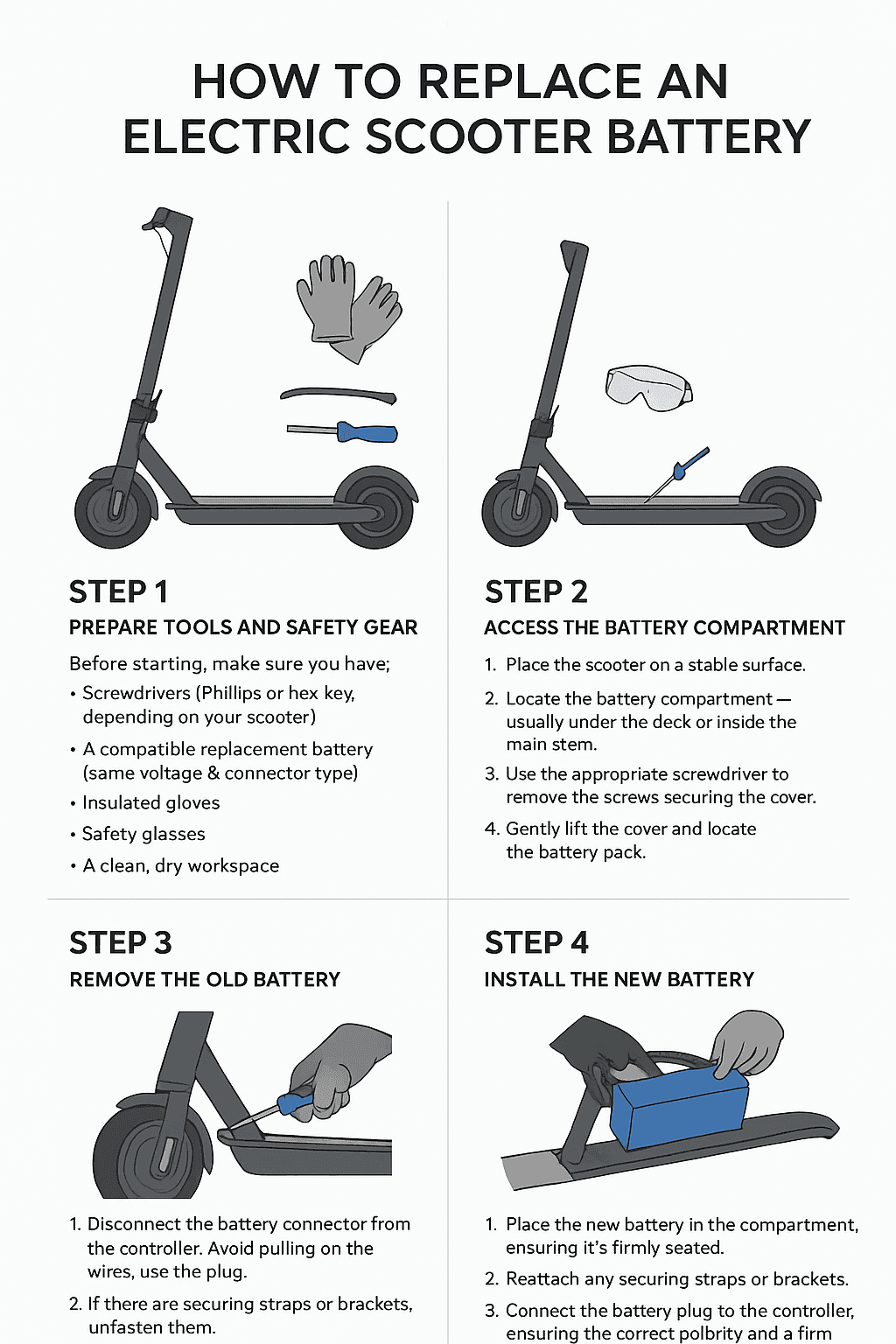 HOW TO REPLACE AN ELECTRIC SCOOTER BATTERY

STEP 1
PREPARE TOOLS AND SAFETY GEAR

Before starting, make sure you have;
• Screwdrivers (Phillips or hex key, depending on your scooter)
• A compatible replacement battery (same voltage & connector type)
• Insulated gloves
• Safety glasses
• A clean, dry workspace

STEP 2
ACCESS THE BATTERY COMPARTMENT

1. Place the scooter on a stable surface.
2. Locate the battery compartment — usually under the deck or inside the main stem.
3. Use the appropriate screwdriver to remove the screws securing the cover.
4. Gently lift the cover and locate the battery pack.

STEP 3
REMOVE THE OLD BATTERY

1. Disconnect the battery connector from the controller. Avoid pulling on the wires, use the plug.
2. If there are securing straps or brackets, unfasten them.

STEP 4
INSTALL THE NEW BATTERY

1. Place the new battery in the compartment, ensuring it's firmly seated.
2. Reattach any securing straps or brackets.
3. Connect the battery plug to the controller, ensuring the correct polbrity and a firm